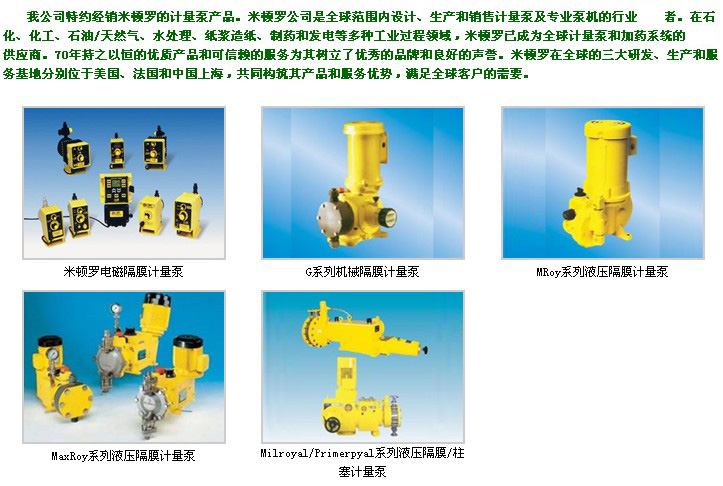 我公司特约经销米顿罗的计量泵产品。米顿罗公司是全球范围内设计、生产和销售计量泵及专业泵机的行业　者。在石化、化工、石油/天然气、水处理、纸浆造纸、制药和发电等多种工业过程领域，米顿罗已成为全球计量泵和加药系统的供应商。70年持之以恒的优质产品和可信赖的服务为其树立了优秀的品牌和良好的声誉。米顿罗在全球的三大研发、生产和服务基地分别位于美国、法国和中国上海，共同构筑其产品和服务优势，满足全球客户的需要。

米顿罗电磁隔膜计量泵

G系列机械隔膜计量泵

MRoy系列液压隔膜计量泵

MaxRoy系列液压隔膜计量泵

Milroyal/Primerpyal系列液压隔膜/柱塞计量泵